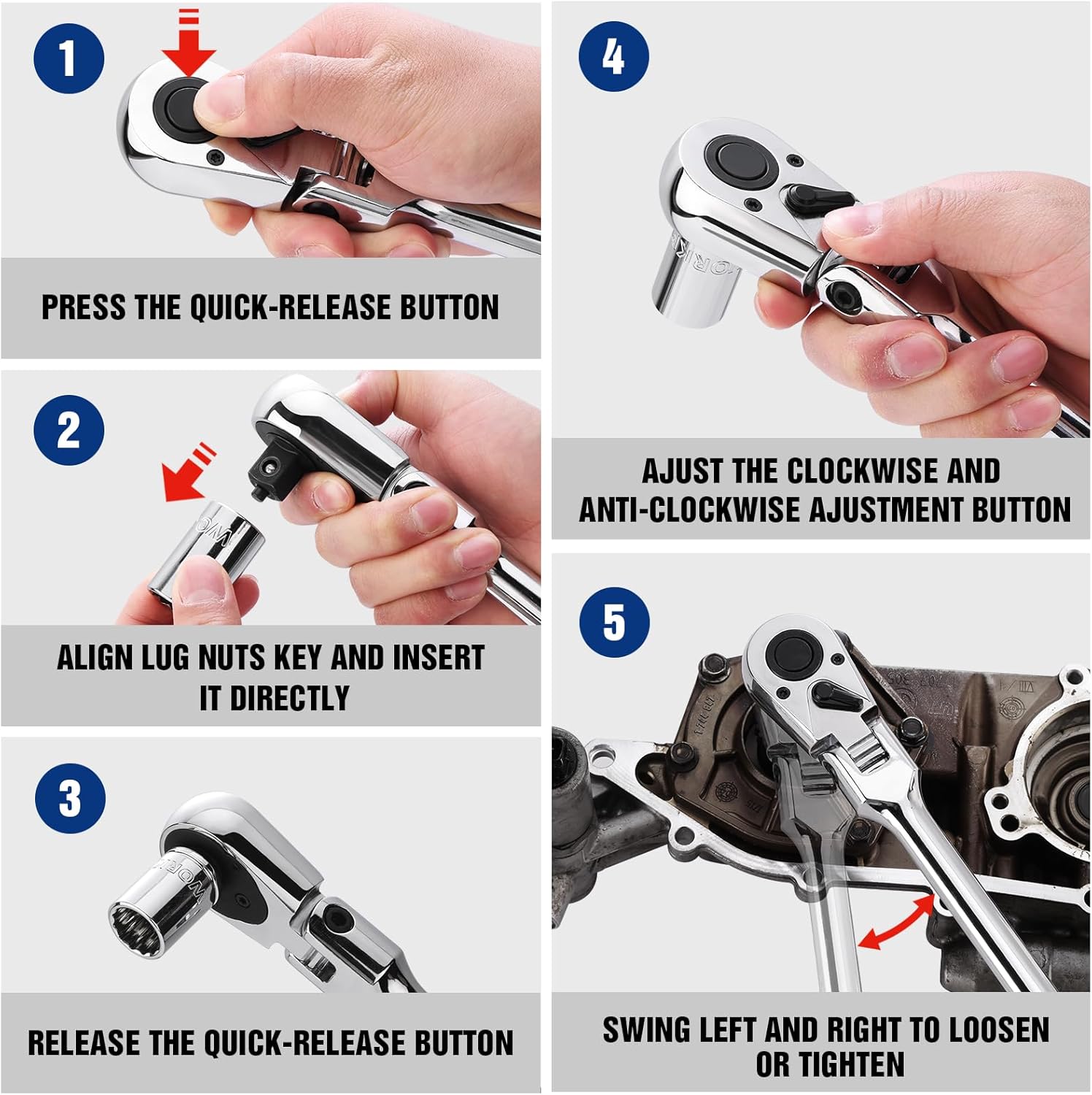 1

PRESS THE QUICK-RELEASE BUTTON

2

ALIGN LUG NUTS KEY AND INSERT IT DIRECTLY

3

RELEASE THE QUICK-RELEASE BUTTON

4

AJUST THE CLOCKWISE AND ANTI-CLOCKWISE AJUSTMENT BUTTON

5

SWING LEFT AND RIGHT TO LOOSEN OR TIGHTEN