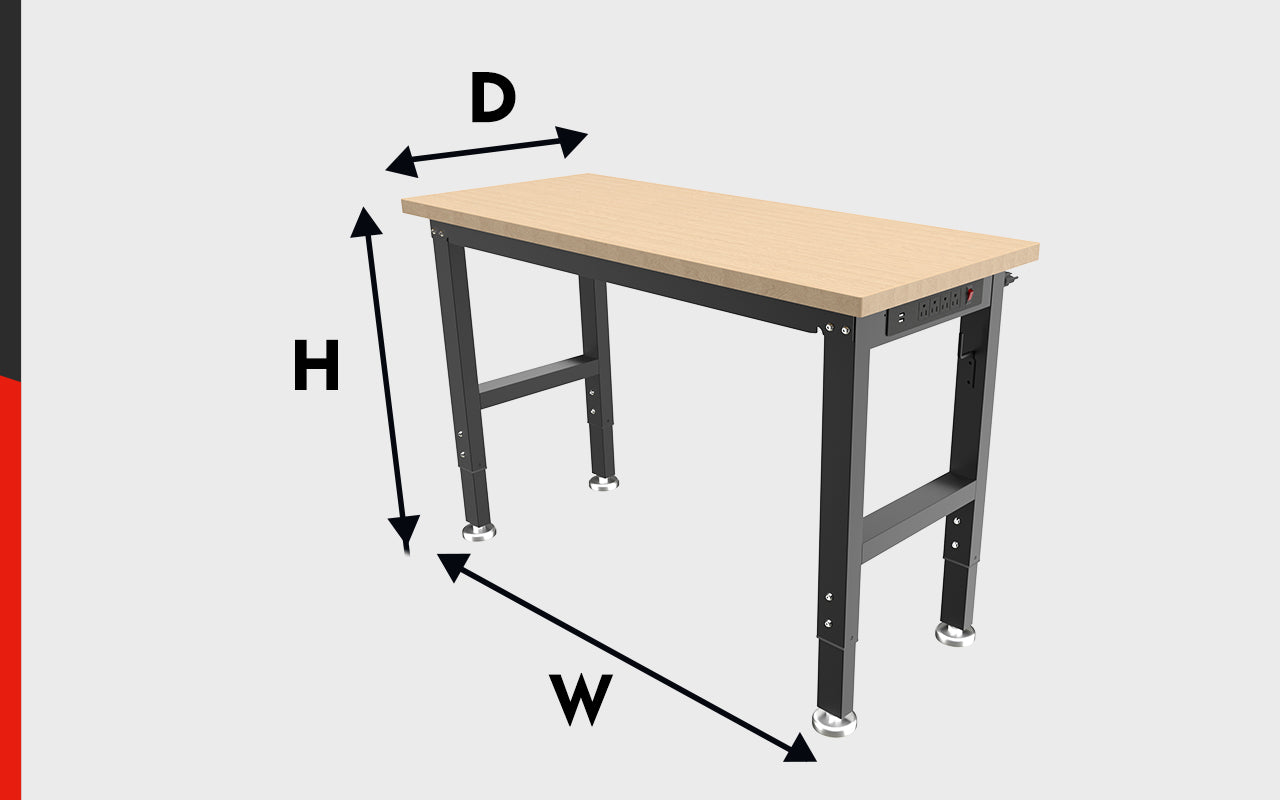 D

H

W