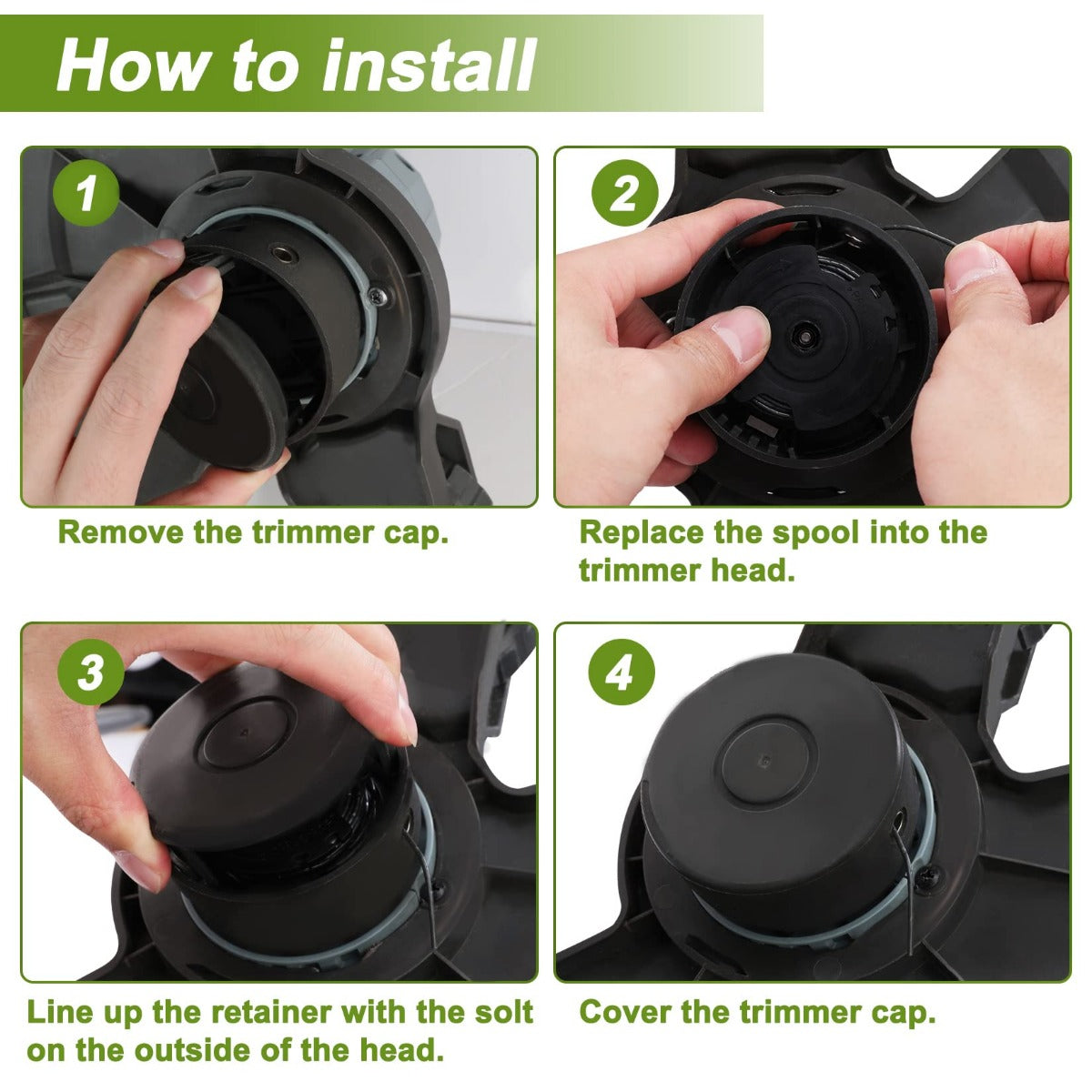 How to install

1

Remove the trimmer cap.

2

Replace the spool into the trimmer head.

3

Line up the retainer with the solt on the outside of the head.

4

Cover the trimmer cap.