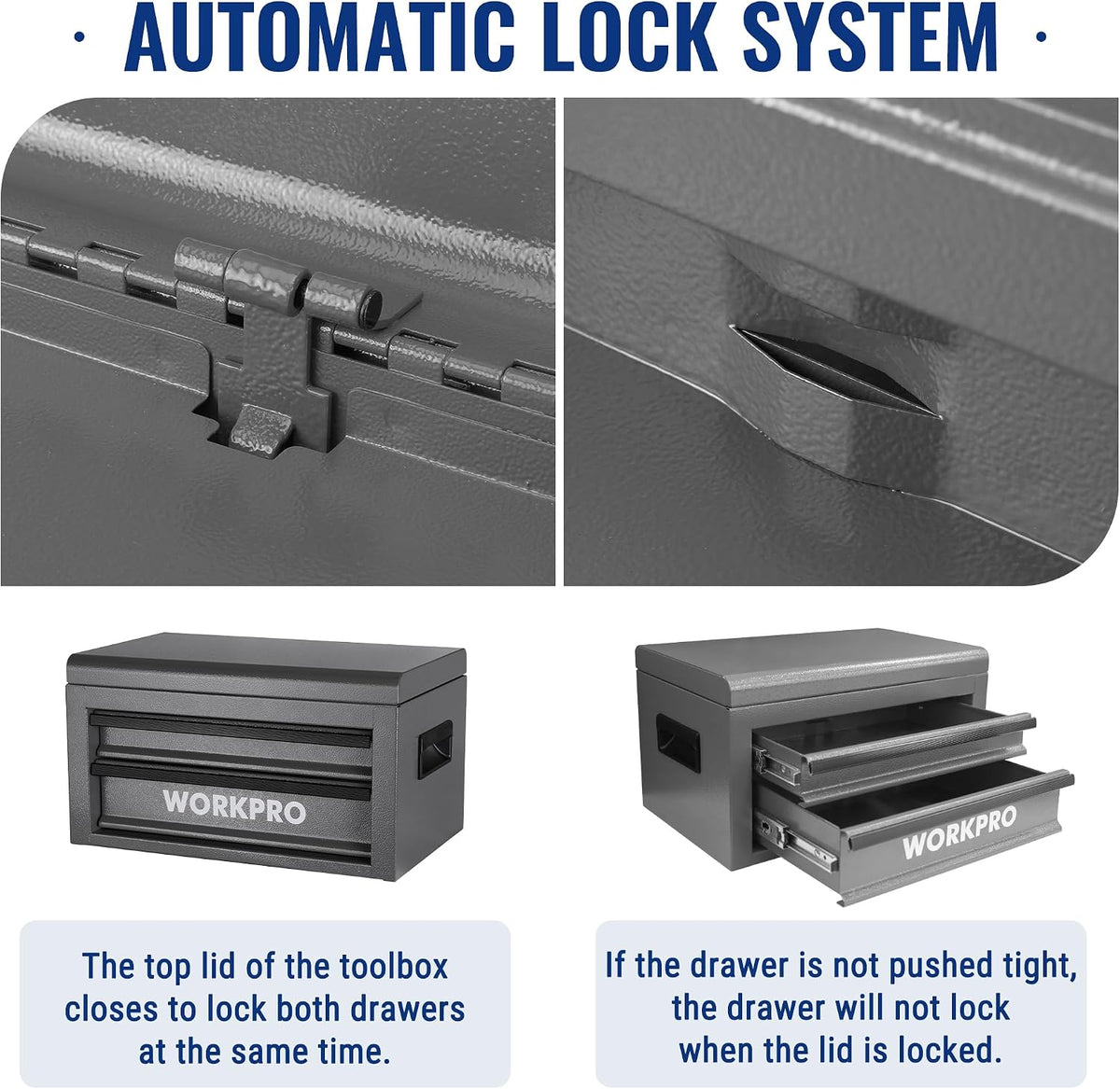 · AUTOMATIC LOCK SYSTEM ·

WORKPRO

WORKPRO

The top lid of the toolbox closes to lock both drawers at the same time.

If the drawer is not pushed tight, the drawer will not lock when the lid is locked.