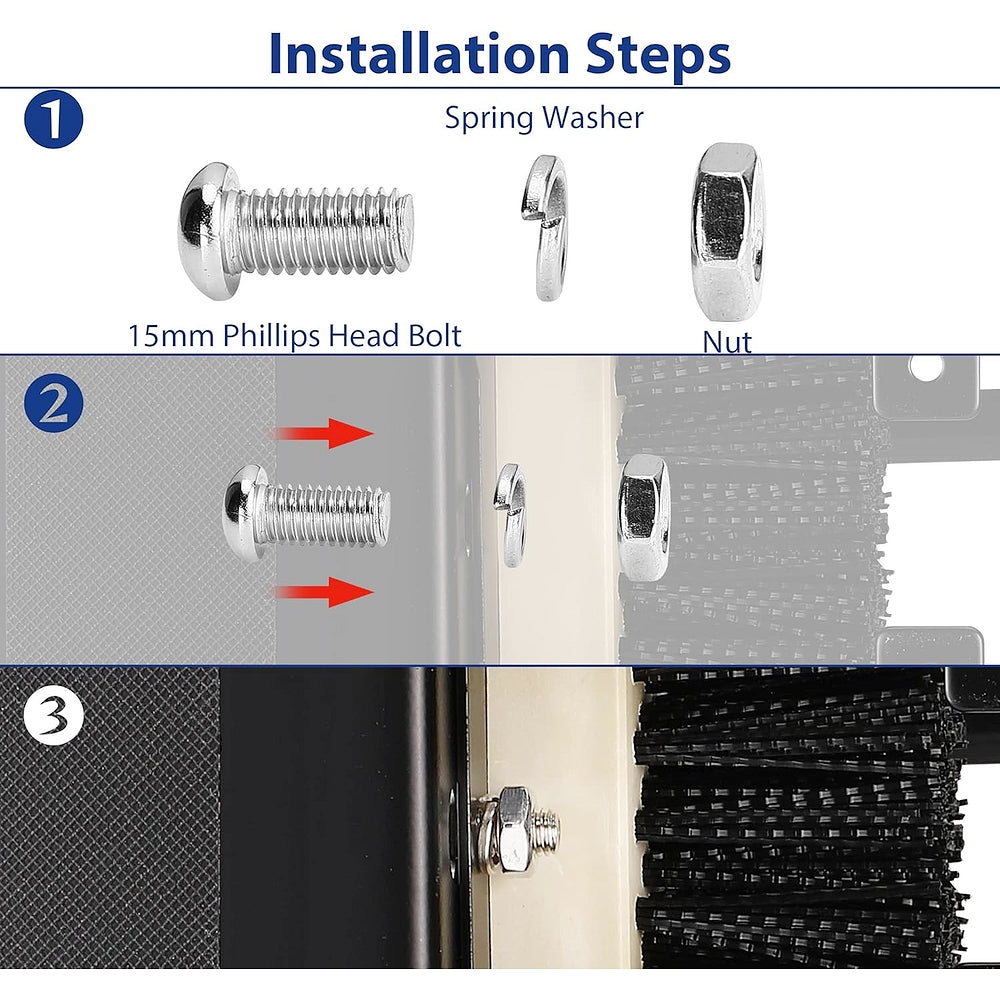 Installation Steps

1

Spring Washer

15mm Phillips Head Bolt

Nut

2

3