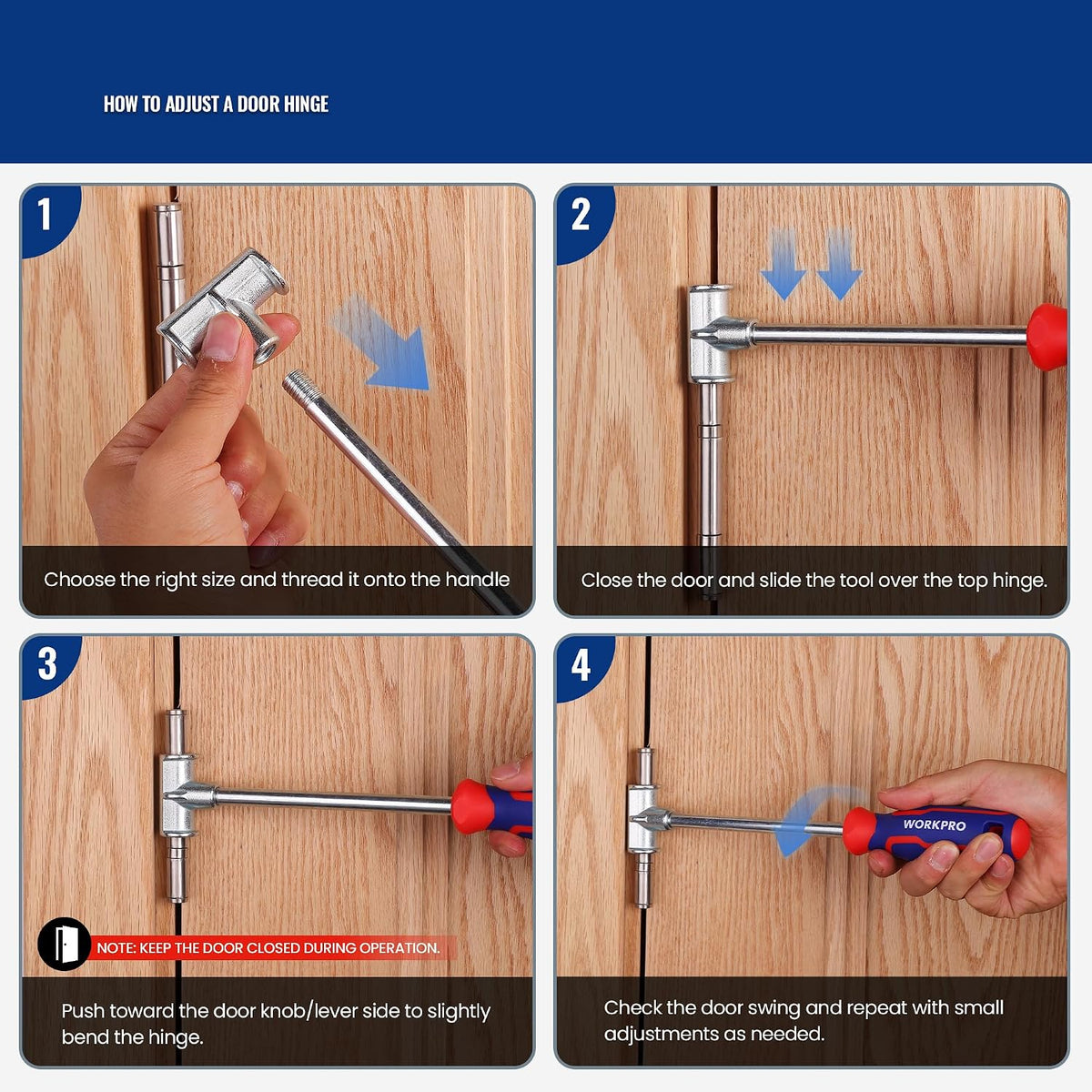 HOW TO ADJUST A DOOR HINGE

1

Choose the right size and thread it onto the handle

2

Close the door and slide the tool over the top hinge.

3

NOTE: KEEP THE DOOR CLOSED DURING OPERATION.

Push toward the door knob/lever side to slightly bend the hinge.

4

WORKPRO

Check the door swing and repeat with small adjustments as needed.