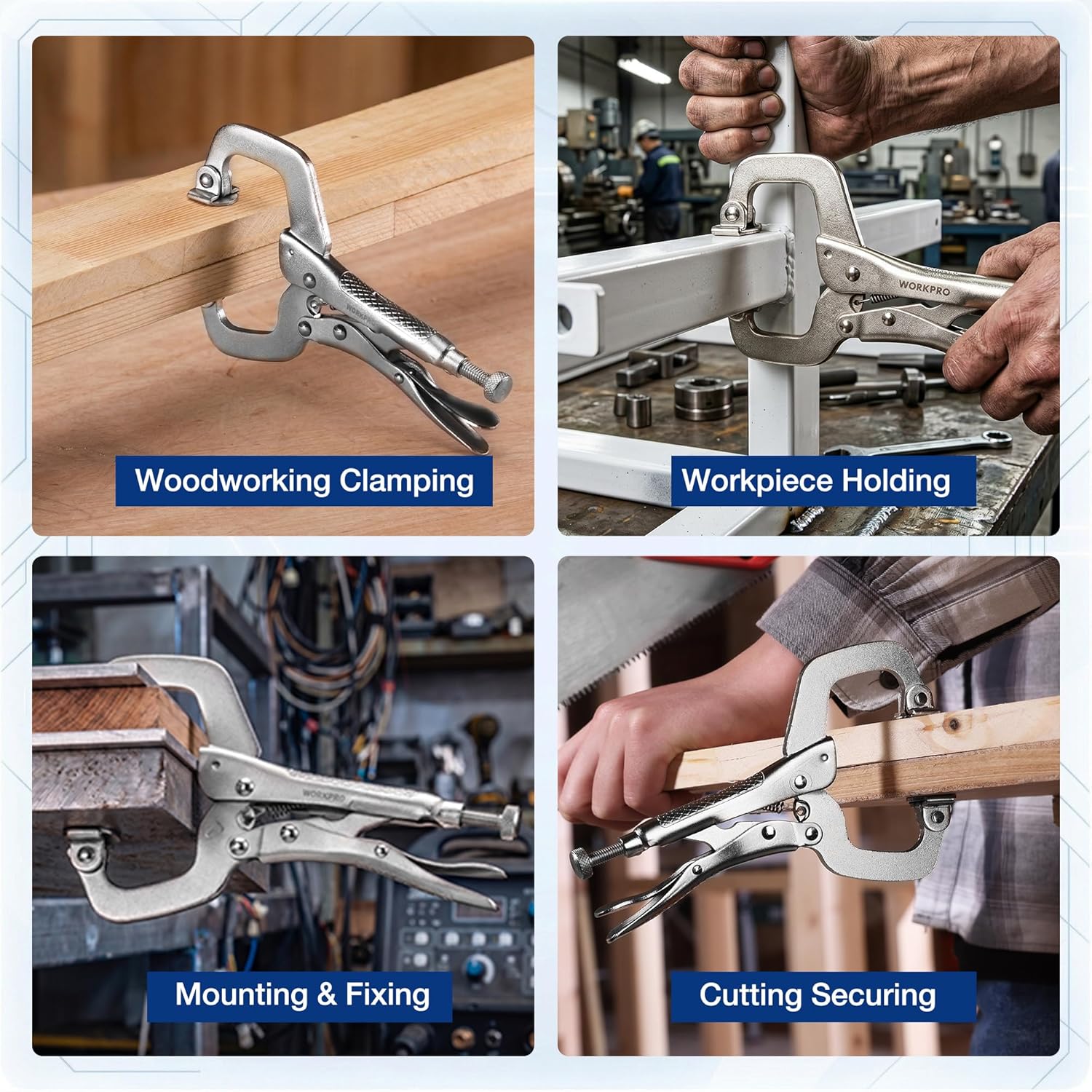 WORKPRO

Woodworking Clamping

WORKPRO

Workpiece Holding

WORKPRO

Mounting & Fixing

Cutting Securing