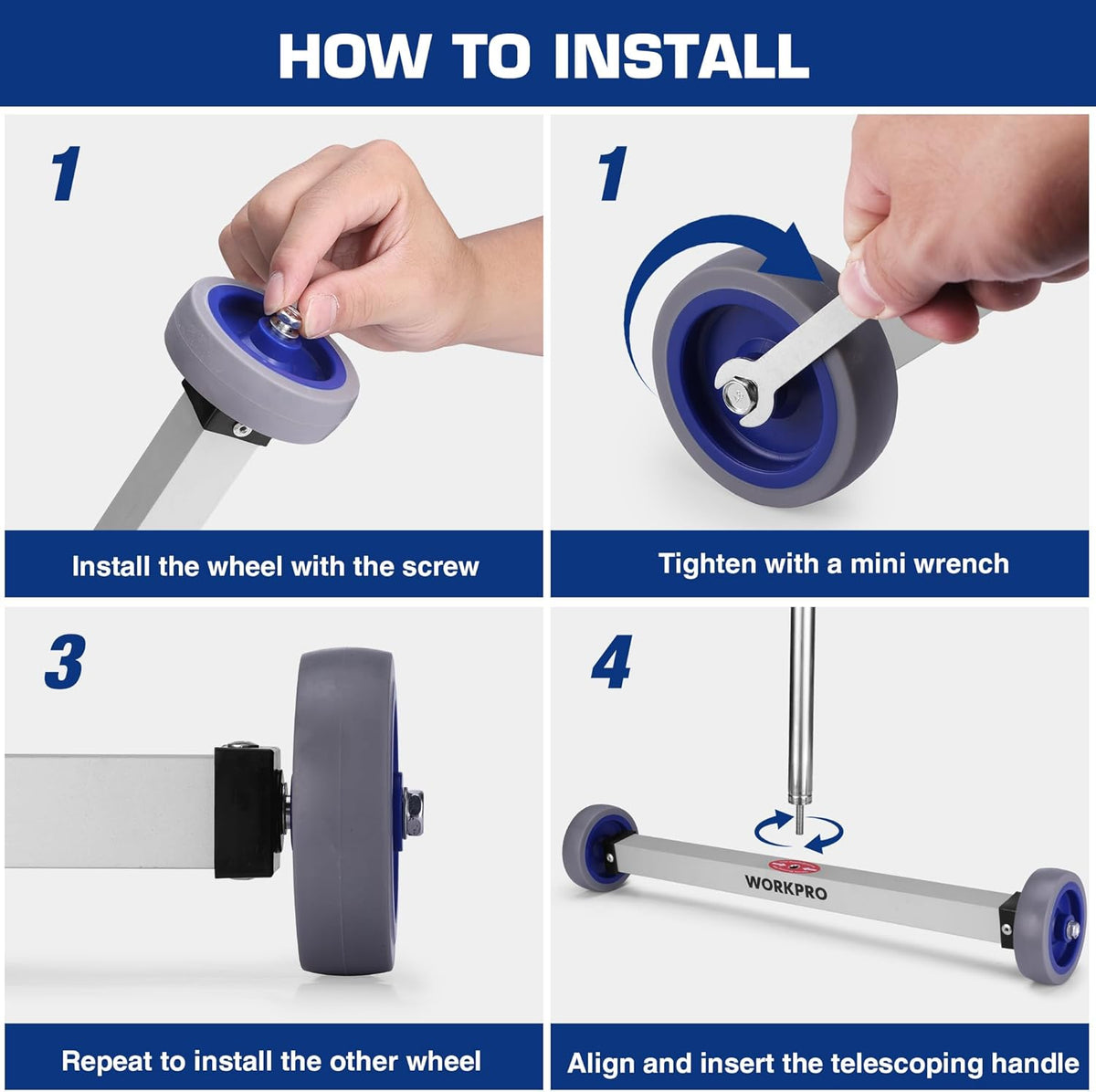 HOW TO INSTALL

1

Install the wheel with the screw

1

Tighten with a mini wrench

3

Repeat to install the other wheel

4

WORKPRO

Align and insert the telescoping handle