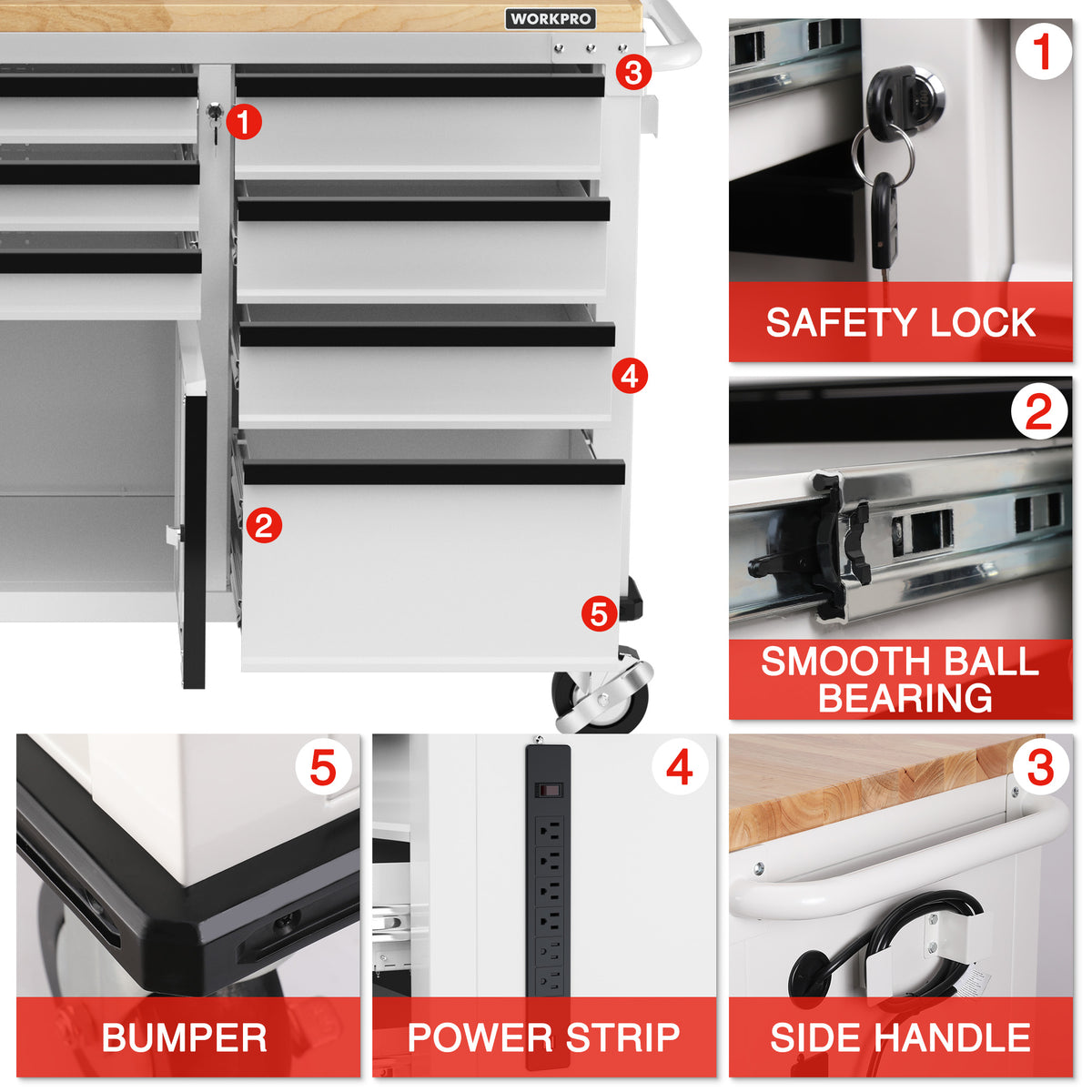 WORKPRO

1
3
4
2
5

1
SAFETY LOCK

2
SMOOTH BALL BEARING

5
BUMPER

4
POWER STRIP

3
SIDE HANDLE