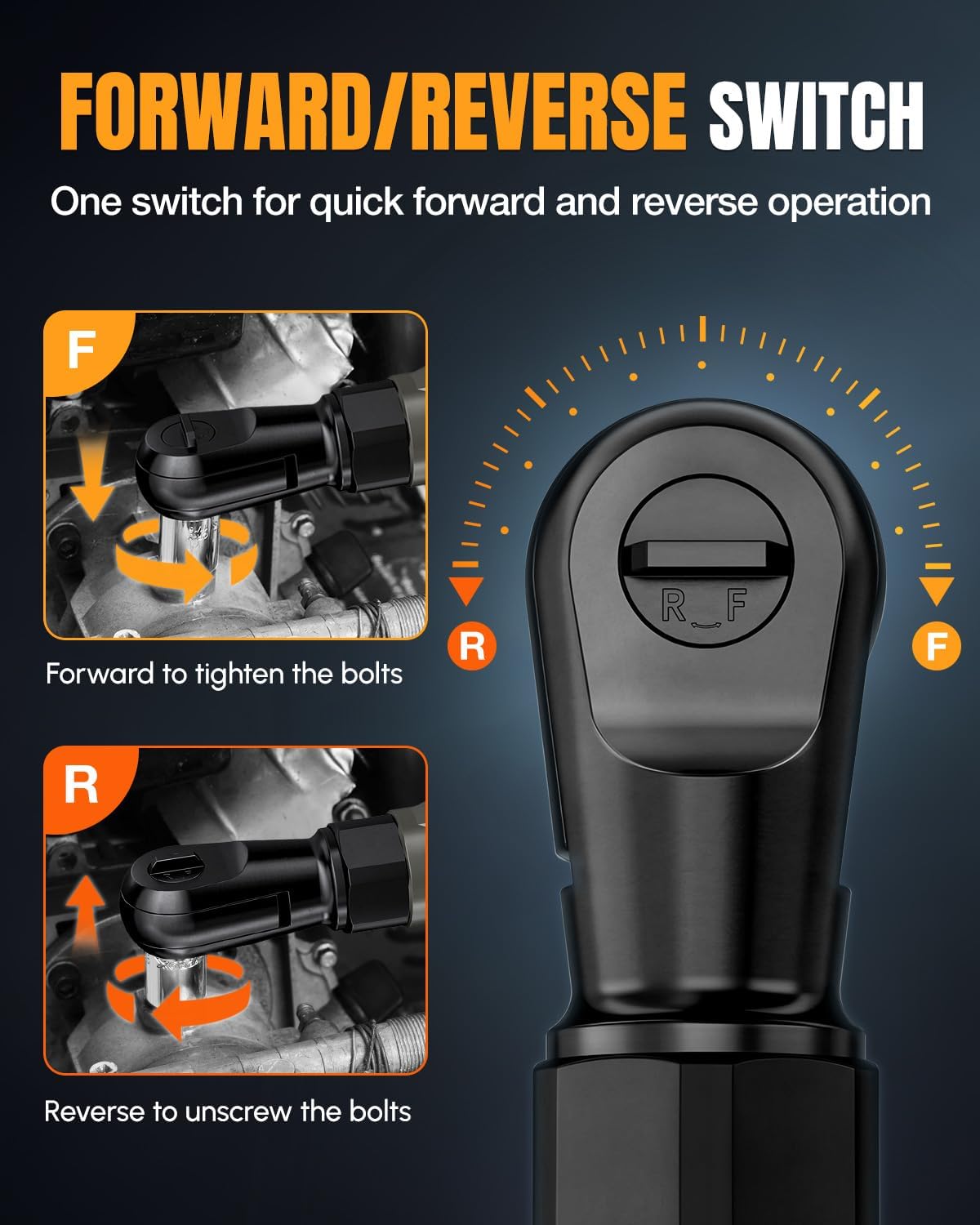 FORWARD/REVERSE SWITCH

One switch for quick forward and reverse operation

F

Forward to tighten the bolts

R

Reverse to unscrew the bolts

R F

R

F