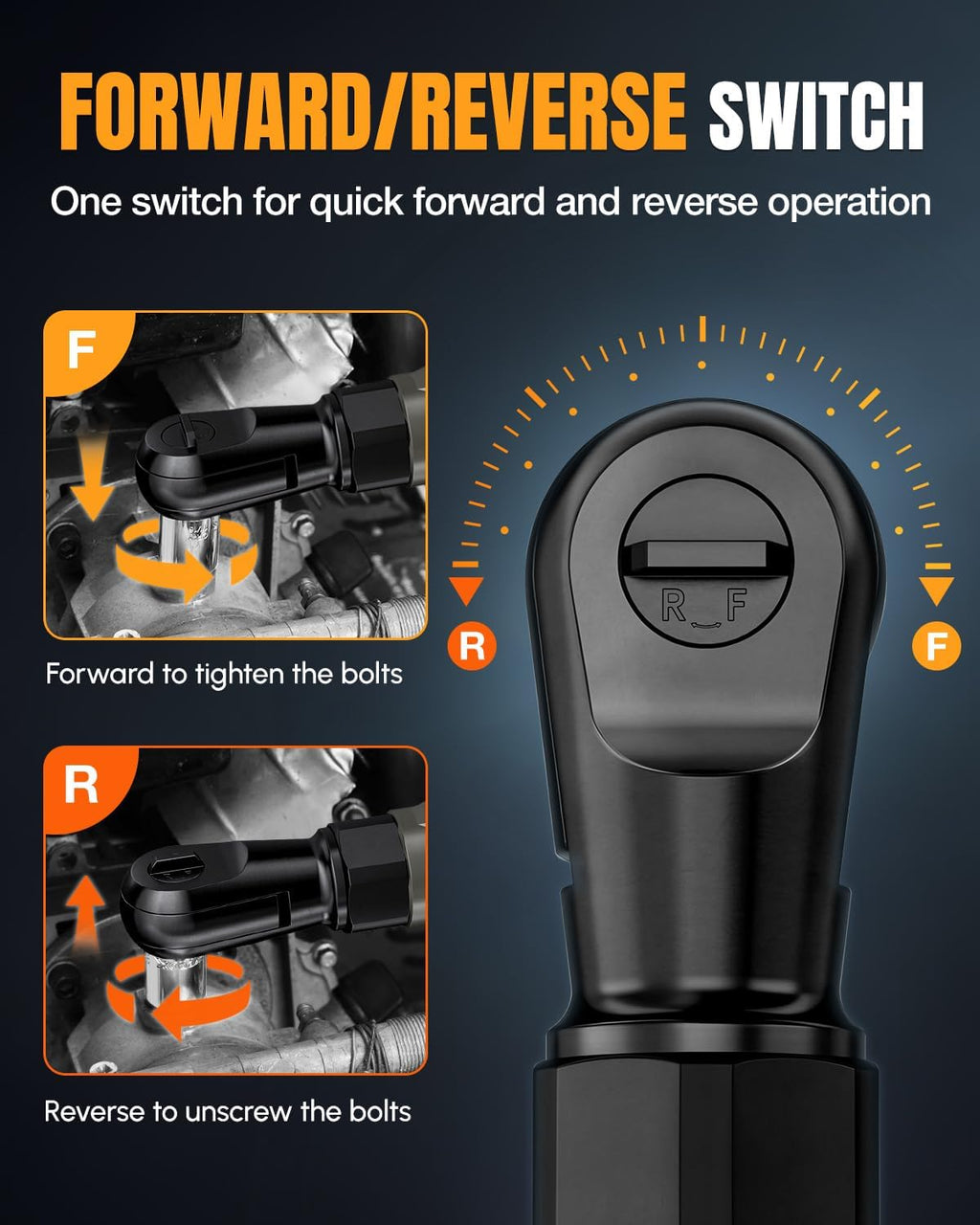 FORWARD/REVERSE SWITCH

One switch for quick forward and reverse operation

F

Forward to tighten the bolts

R

Reverse to unscrew the bolts

R F

R

F