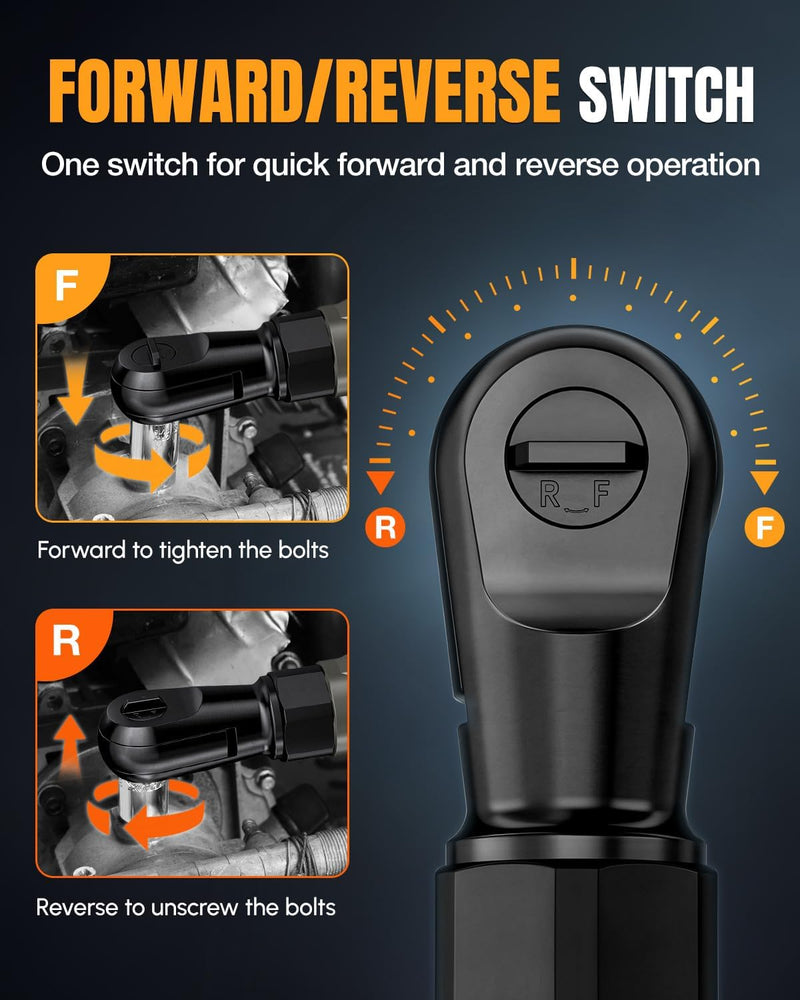 FORWARD/REVERSE SWITCH

One switch for quick forward and reverse operation

F

Forward to tighten the bolts

R

Reverse to unscrew the bolts

R F

R

F