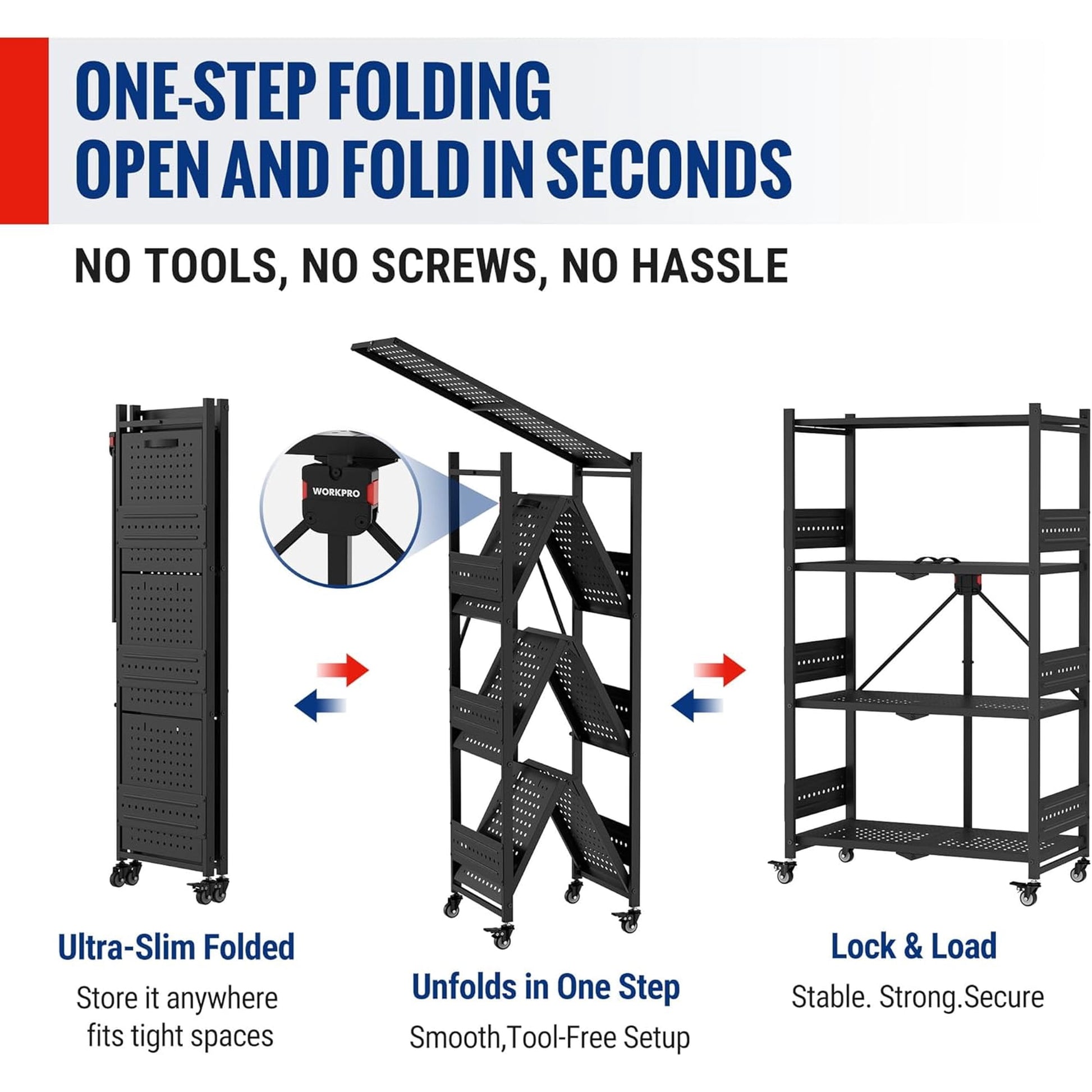 ONE-STEP FOLDING
OPEN AND FOLD IN SECONDS

NO TOOLS, NO SCREWS, NO HASSLE

WORKPRO

Ultra-Slim Folded
Store it anywhere fits tight spaces

Unfolds in One Step
Smooth,Tool-Free Setup

Lock & Load
Stable. Strong.Secure