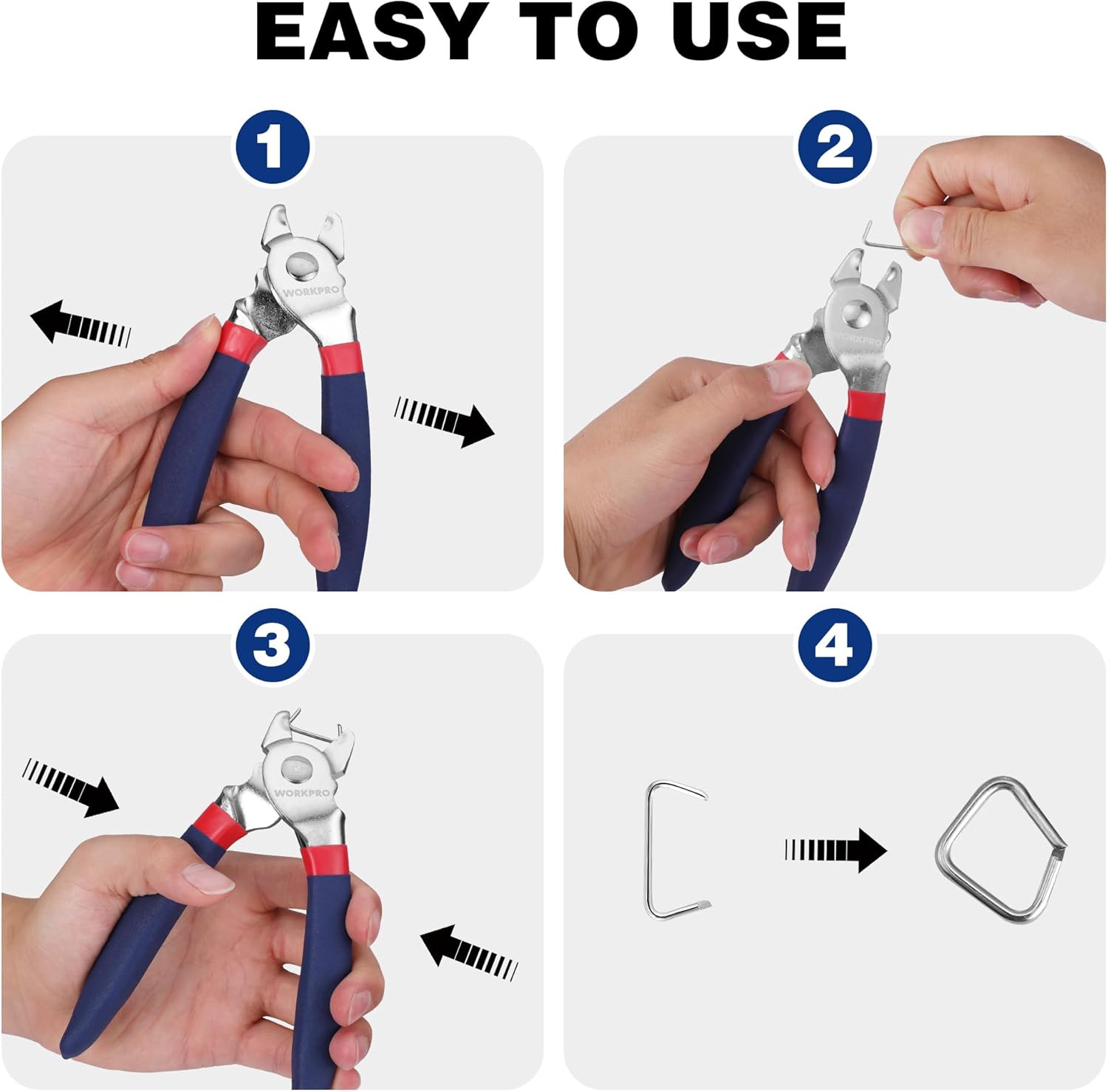 EASY TO USE

1

WORKPRO

2

WORKPRO

3

WORKPRO

4