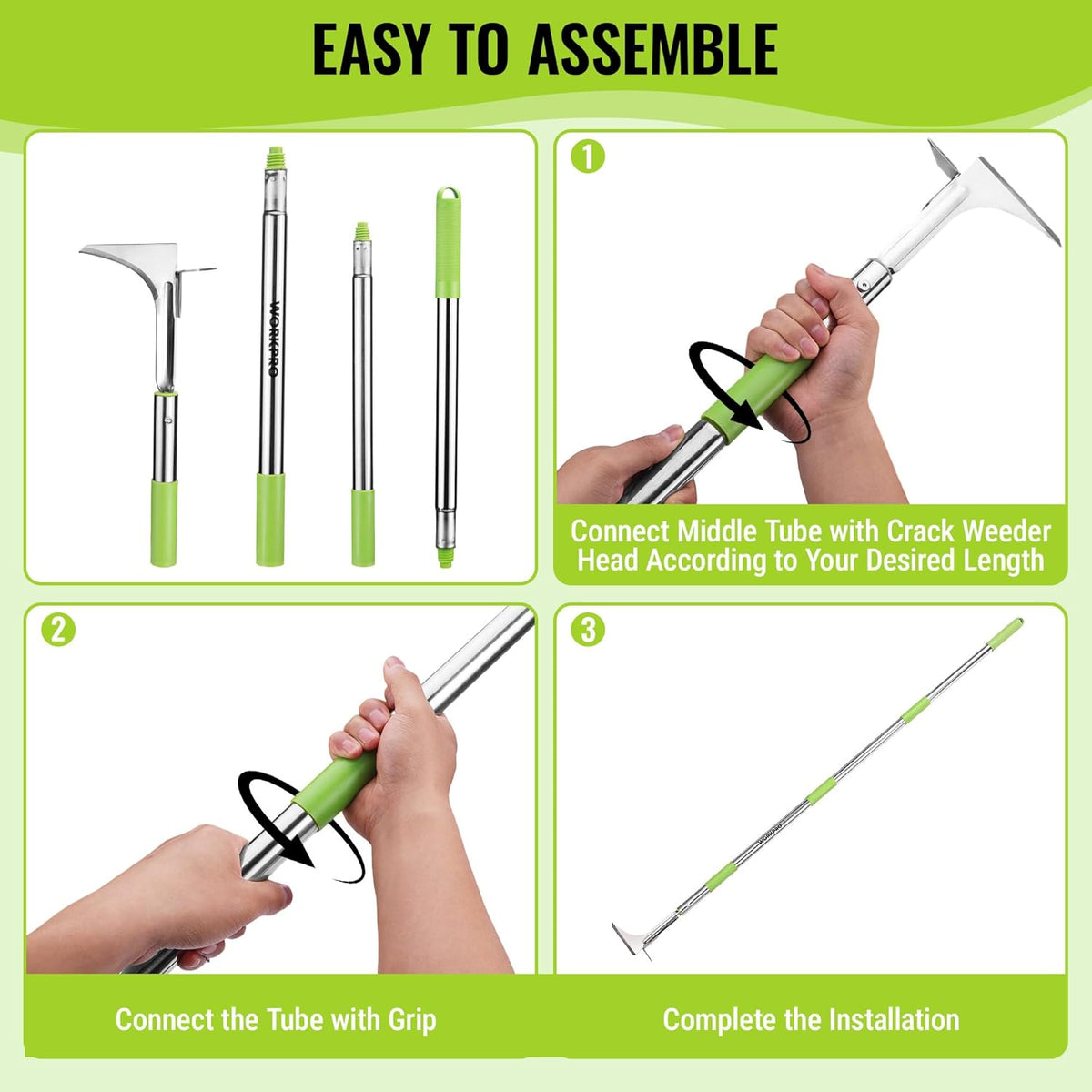 EASY TO ASSEMBLE

WORKPRO

1

Connect Middle Tube with Crack Weeder Head According to Your Desired Length

2

Connect the Tube with Grip

3

WORKPRO

Complete the Installation