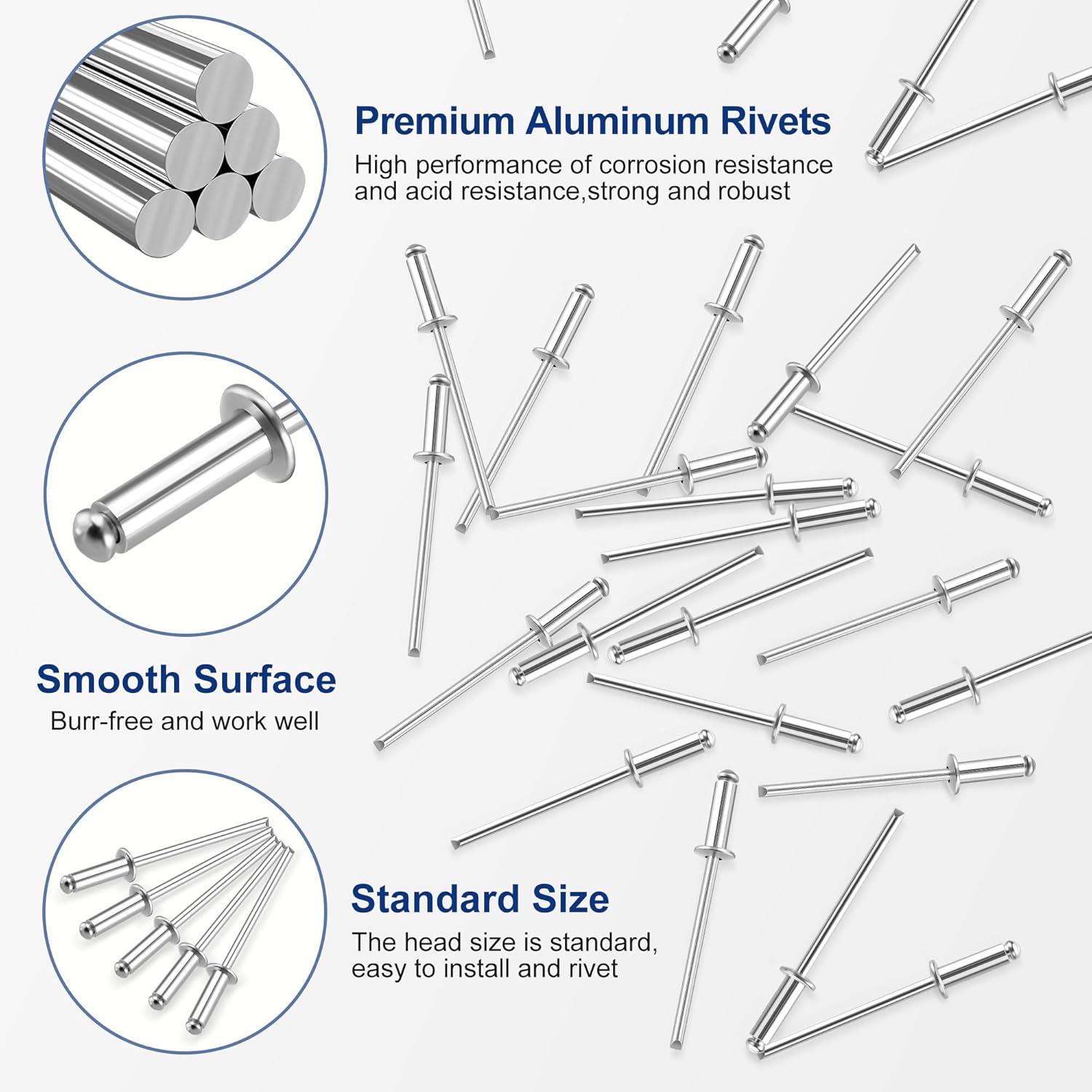 Premium Aluminum Rivets
High performance of corrosion resistance and acid resistance,strong and robust

Smooth Surface
Burr-free and work well

Standard Size
The head size is standard, easy to install and rivet