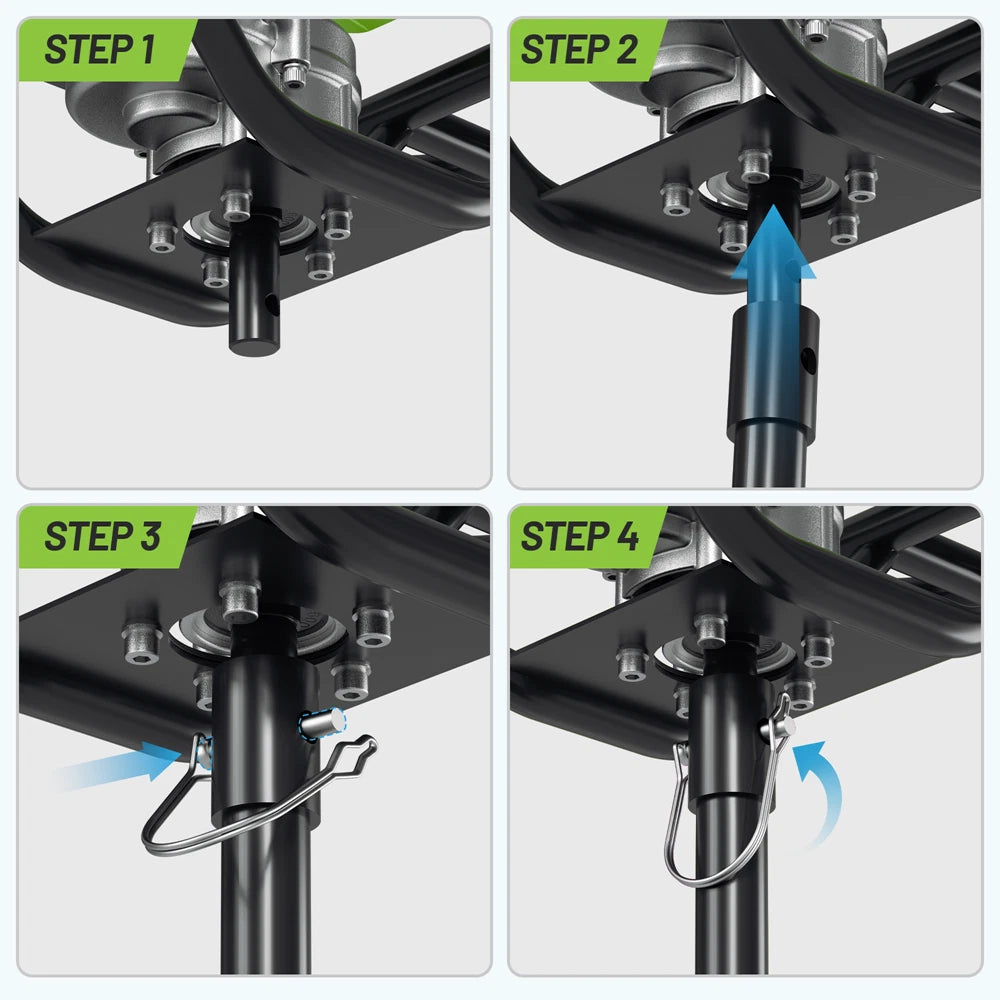 STEP 1

STEP 2

STEP 3

STEP 4