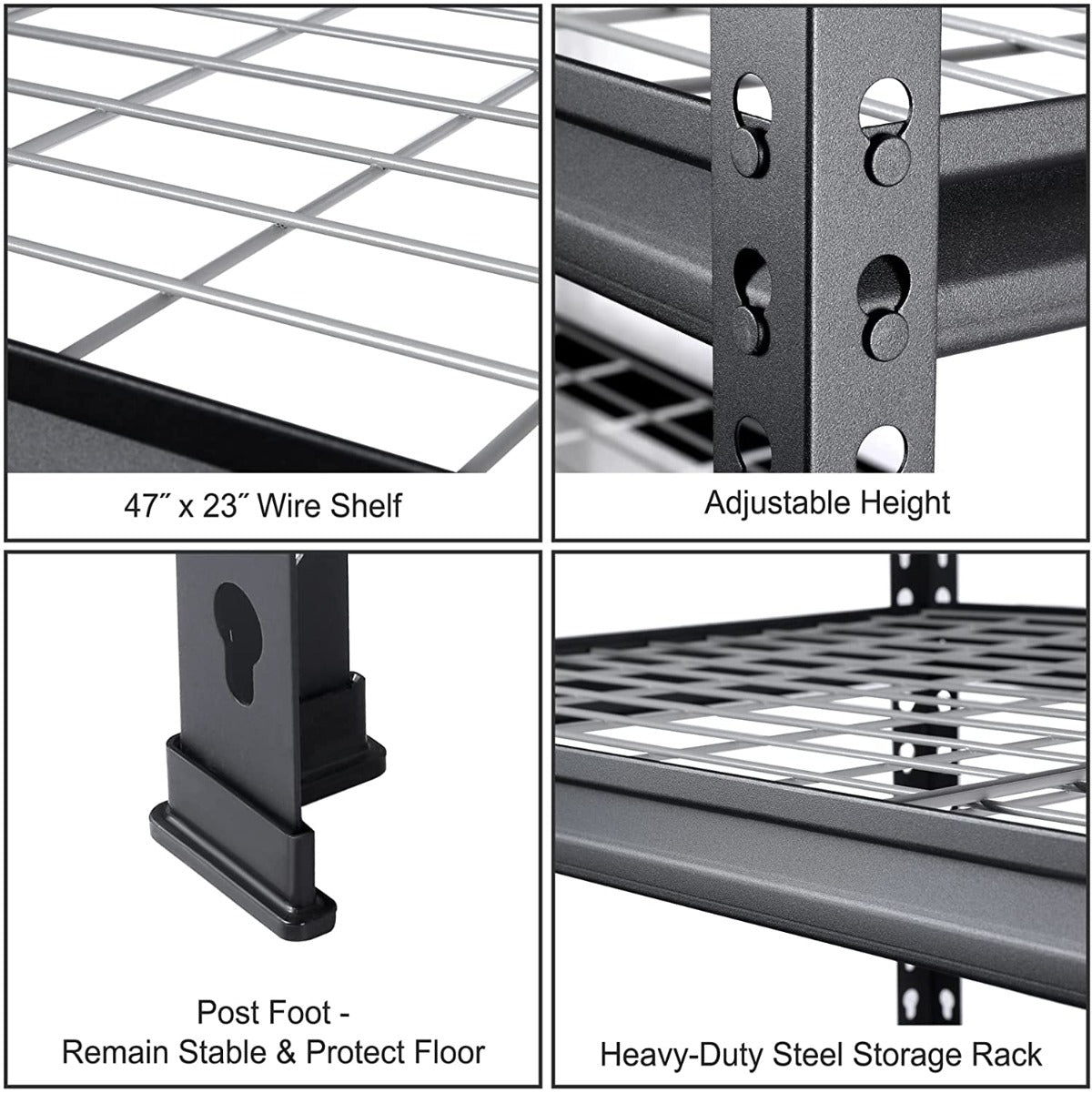 47″ x 23″ Wire Shelf

Adjustable Height

Post Foot -
Remain Stable & Protect Floor

Heavy-Duty Steel Storage Rack